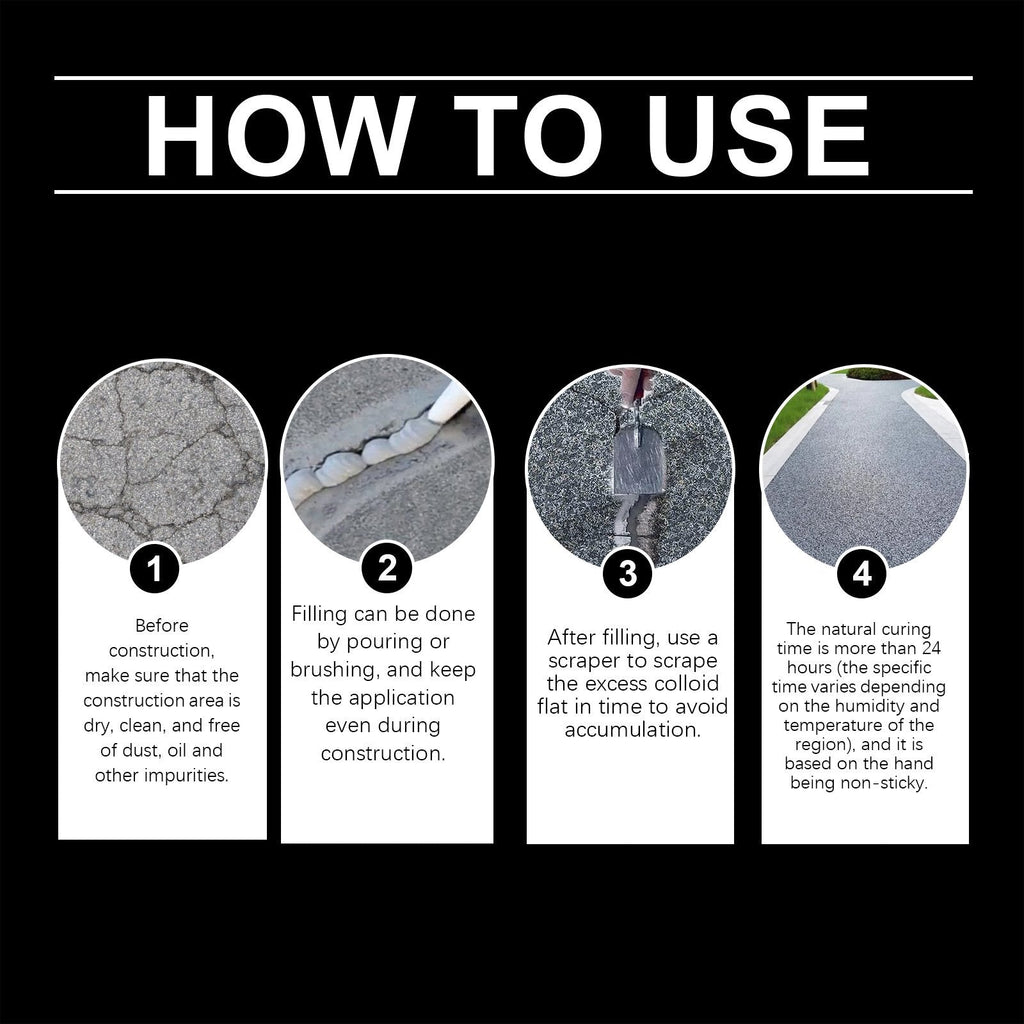 HOW TO USE

1

Before construction, make sure that the construction area is dry, clean, and free of dust, oil and other impurities.

2

Filling can be done by pouring or brushing, and keep the application even during construction.

3

After filling, use a scraper to scrape the excess colloid flat in time to avoid accumulation.

4

The natural curing time is more than 24 hours (the specific time varies depending on the humidity and temperature of the region), and it is based on the hand being non-sticky.